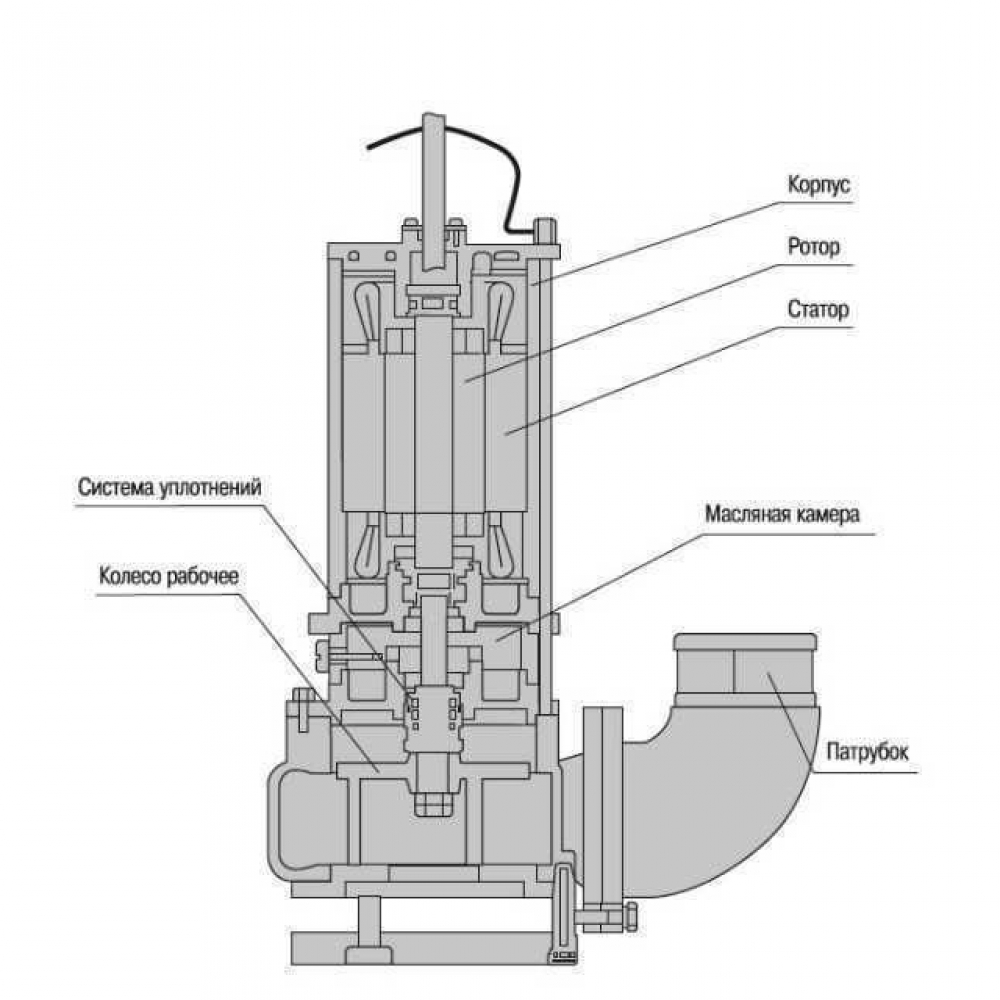 Корпус
Ротор
Статор
Система уплотнений
Масляная камера
Колесо рабочее
Патрубок