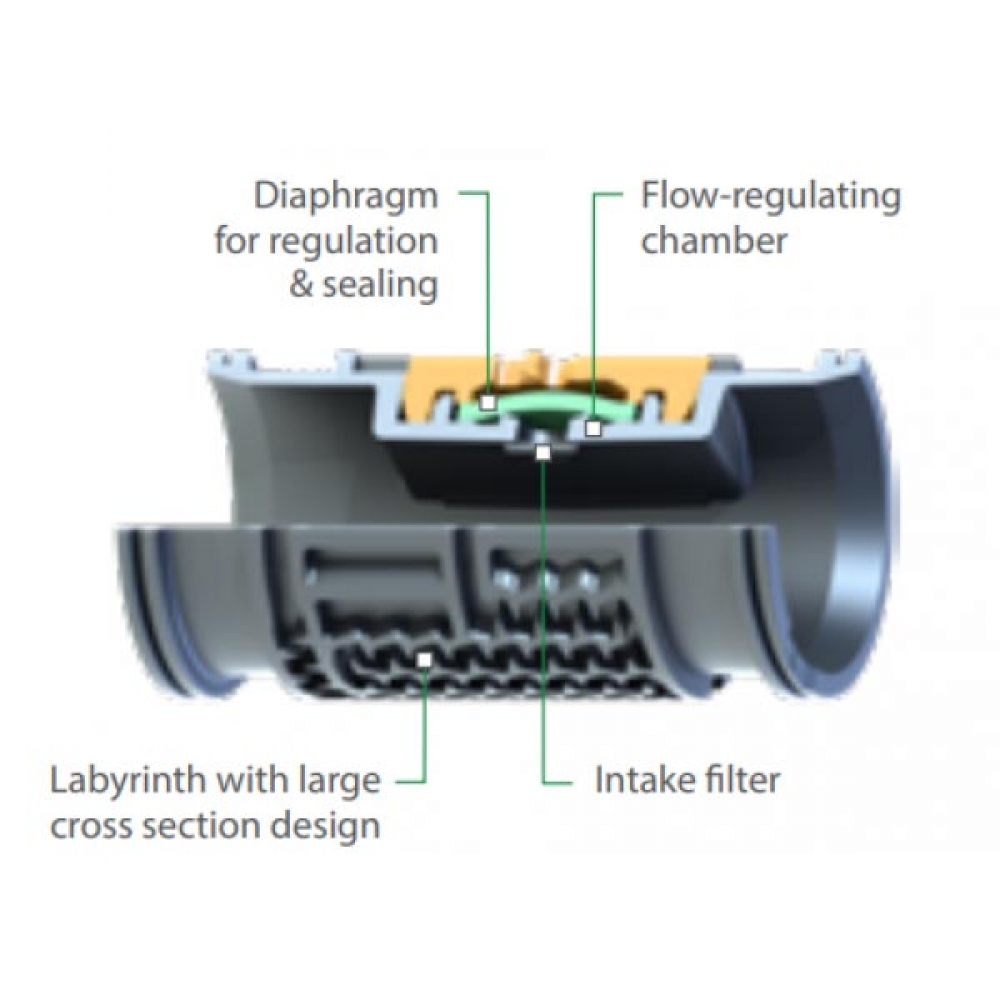 Diaphragm for regulation & sealing

Flow-regulating chamber

Labyrinth with large cross section design

Intake filter